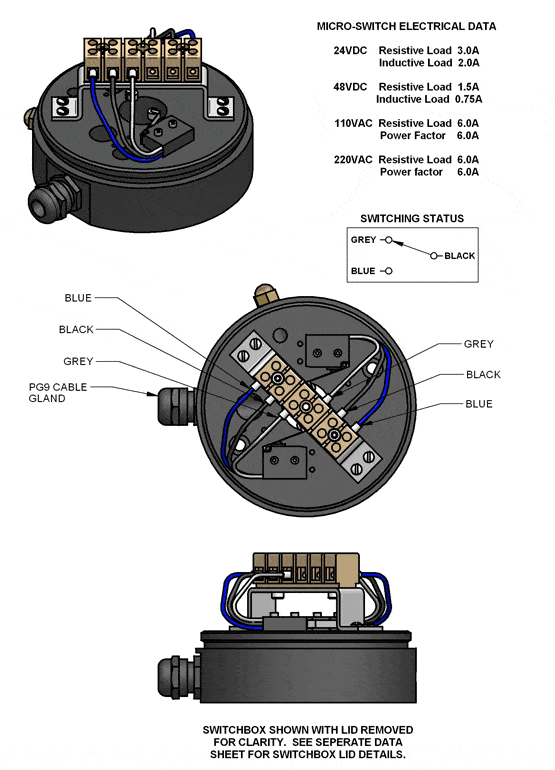 MICRO-SWITCH ELECTRICAL DATA

24VDC Resistive Load 3.0A
Inductive Load 2.0A

48VDC Resistive Load 1.5A
Inductive Load 0.75A

110VAC Resistive Load 6.0A
Power Factor 6.0A

220VAC Resistive Load 6.0A
Power factor 6.0A

SWITCHING STATUS

GREY
BLACK
BLUE

BLUE
BLACK
GREY
PG9 CABLE GLAND

GREY
BLACK
BLUE

SWITCHBOX SHOWN WITH LID REMOVED FOR CLARITY. SEE SEPERATE DATA SHEET FOR SWITCHBOX LID DETAILS.